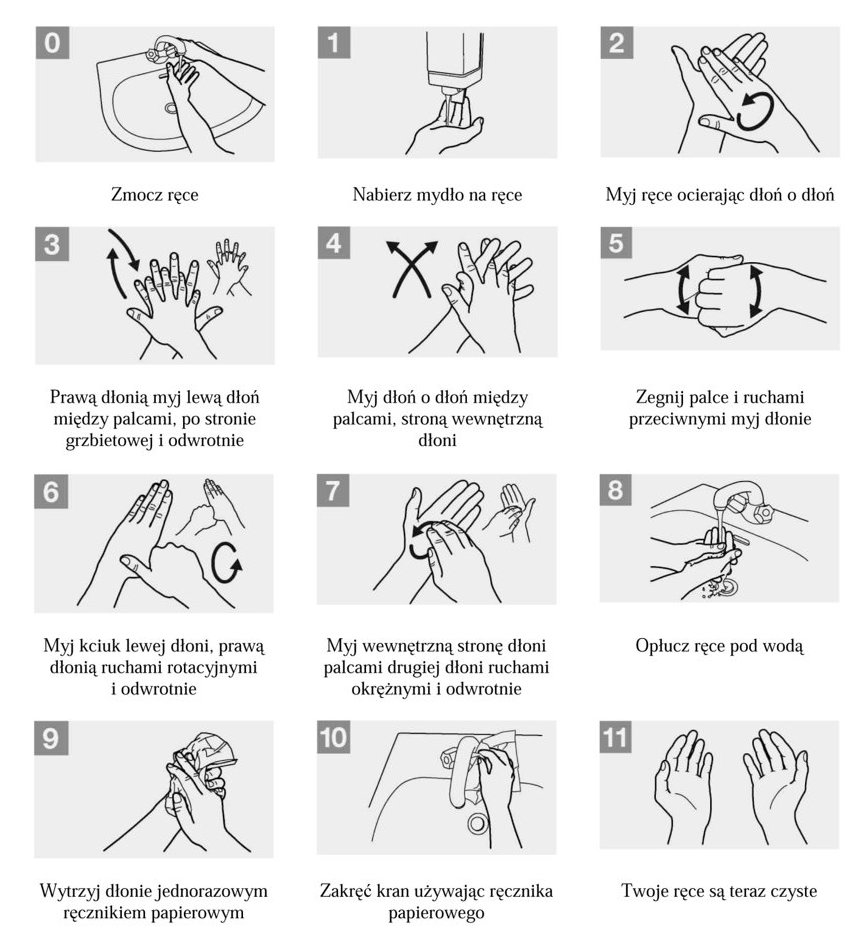 0

Zmocz ręce

1

Nabierz mydło na ręce

2

Myj ręce ocierając dłoń o dłoń

3

Prawą dłonią myj lewą dłoń między palcami, po stronie grzbietowej i odwrotnie

4

Myj dłoń o dłoń między palcami, stroną wewnętrzną dłoni

5

Zegnij palce i ruchami przeciwnymi myj dłonie

6

Myj kciuk lewej dłoni, prawą dłonią ruchami rotacyjnymi i odwrotnie

7

Myj wewnętrzną stronę dłoni palcami drugiej dłoni ruchami okrężnymi i odwrotnie

8

Opłucz ręce pod wodą

9

Wytrzyj dłonie jednorazowym ręcznikiem papierowym

10

Zakręć kran używając ręcznika papierowego

11

Twoje ręce są teraz czyste